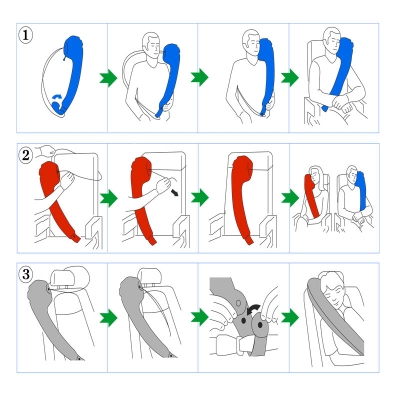 1

2

3